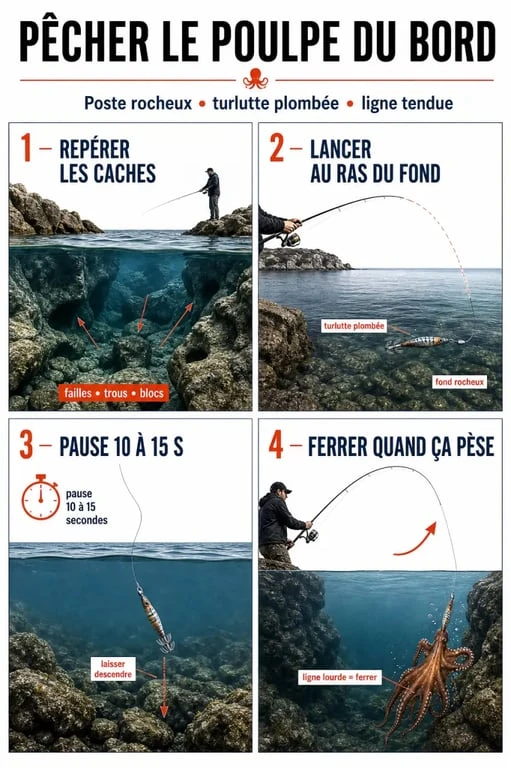 PÊCHER LE POULPE DU BORD

Poste rocheux • turlutte plombée • ligne tendue

1 – REPÉRER LES CACHES

failles • trous • blocs

2 – LANCER AU RAS DU FOND

turlutte plombée

fond rocheux

3 – PAUSE 10 À 15 S

pause 10 à 15 secondes

laisser descendre

4 – FERRER QUAND ÇA PÈSE

ligne lourde = ferrer